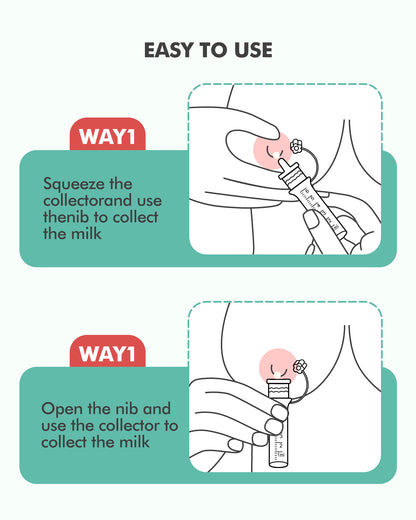 EASY TO USE

WAY1

Squeeze the collectorand use thenib to collect the milk

WAY1

Open the nib and use the collector to collect the milk